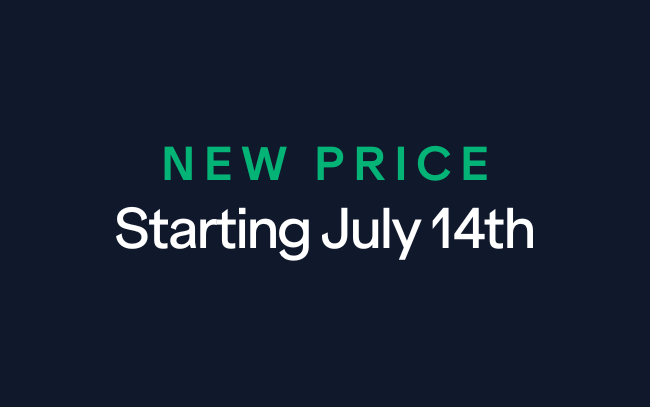 NEW PRICE
Starting July 14th